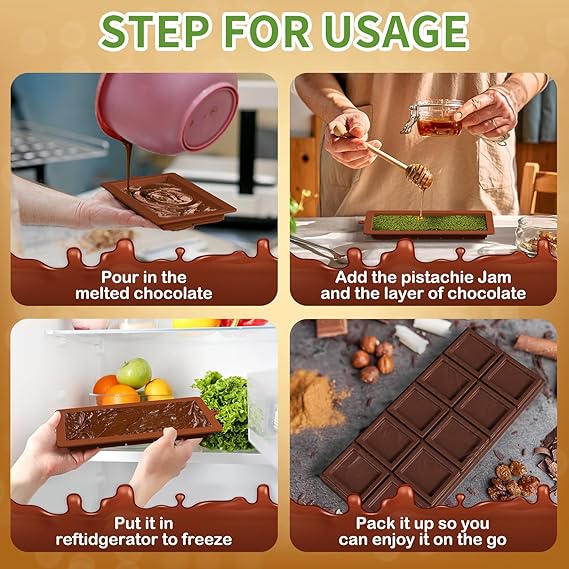 STEP FOR USAGE

Pour in the melted chocolate

Add the pistachie Jam and the layer of chocolate

Put it in reftidgerator to freeze

Pack it up so you can enjoy it on the go